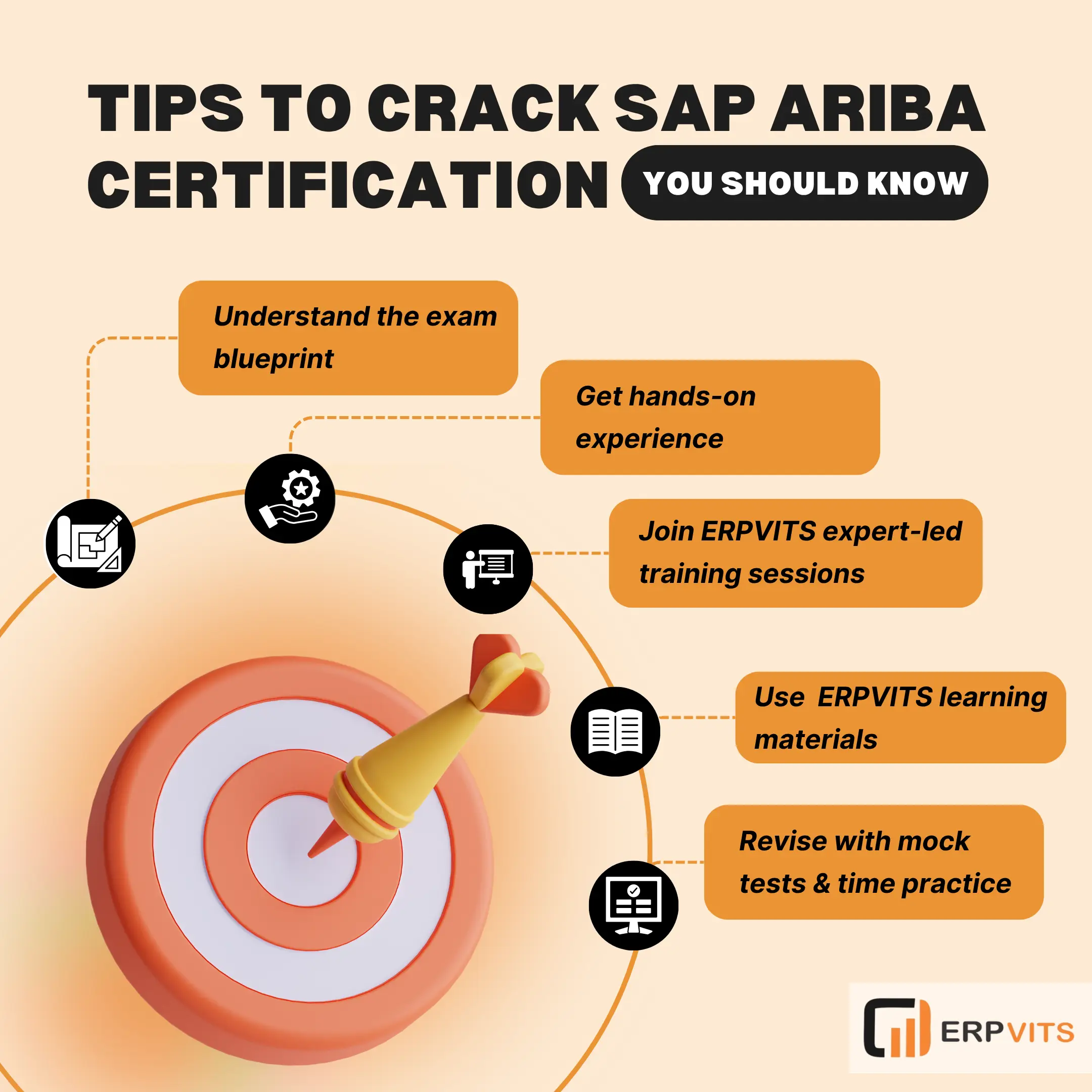 TIPS TO CRACK SAP ARIBA CERTIFICATION YOU SHOULD KNOW

Understand the exam blueprint

Get hands-on experience

Join ERPVITS expert-led training sessions

Use ERPVITS learning materials

Revise with mock tests & time practice

ERPVITS